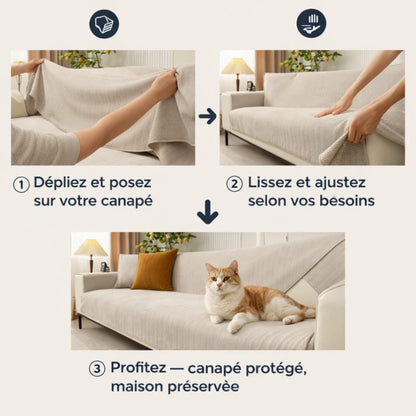 ① Dépliez et posez sur votre canapé

② Lissez et ajustez selon vos besoins

③ Profitez — canapé protégé, maison préservèe