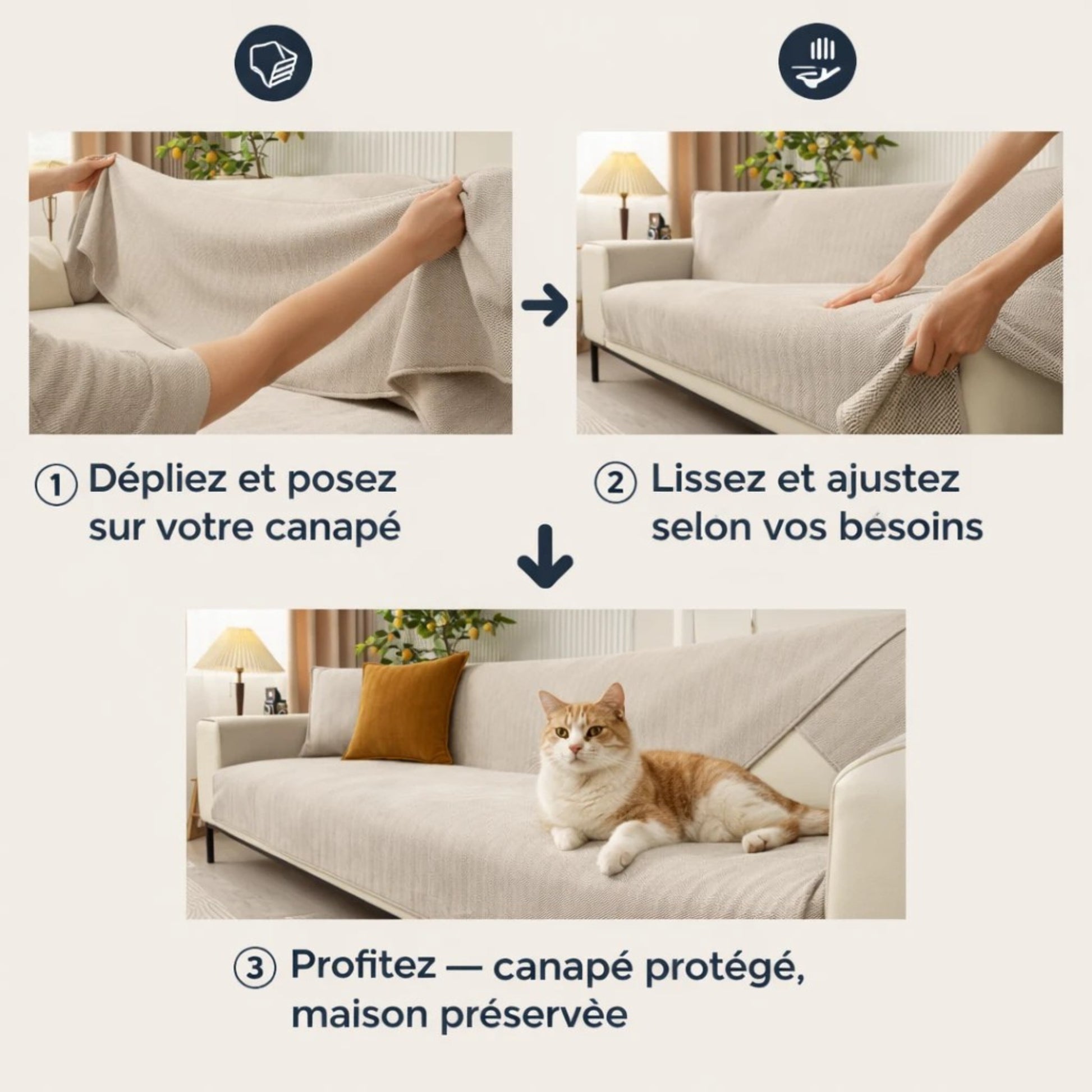 ① Dépliez et posez sur votre canapé

② Lissez et ajustez selon vos bésoins

③ Profitez — canapé protégé, maison préservèe