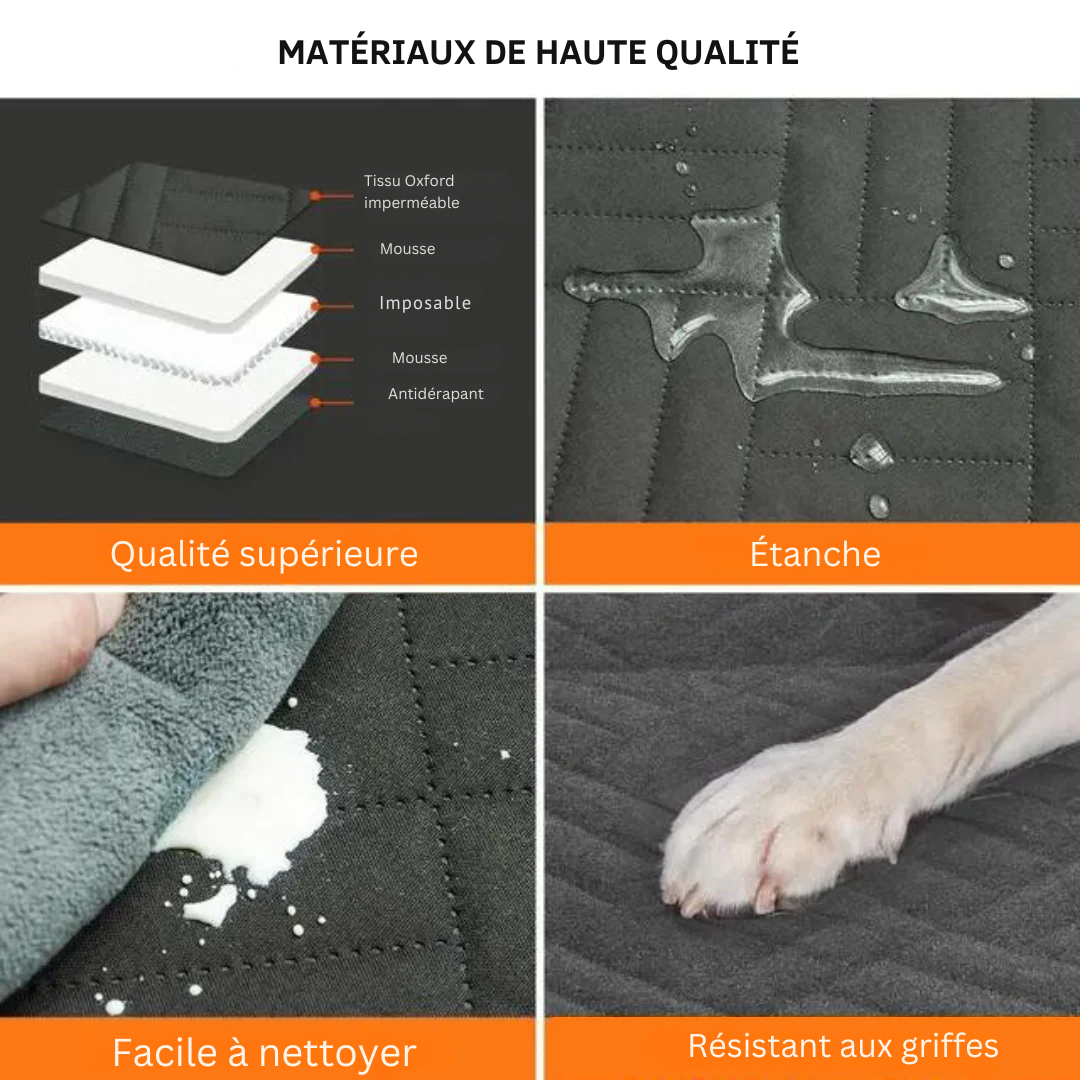 MATÉRIAUX DE HAUTE QUALITÉ

Tissu Oxford imperméable

Mousse

Imposable

Mousse

Antidérapant

Qualité supérieure

Étanche

Facile à nettoyer

Résistant aux griffes